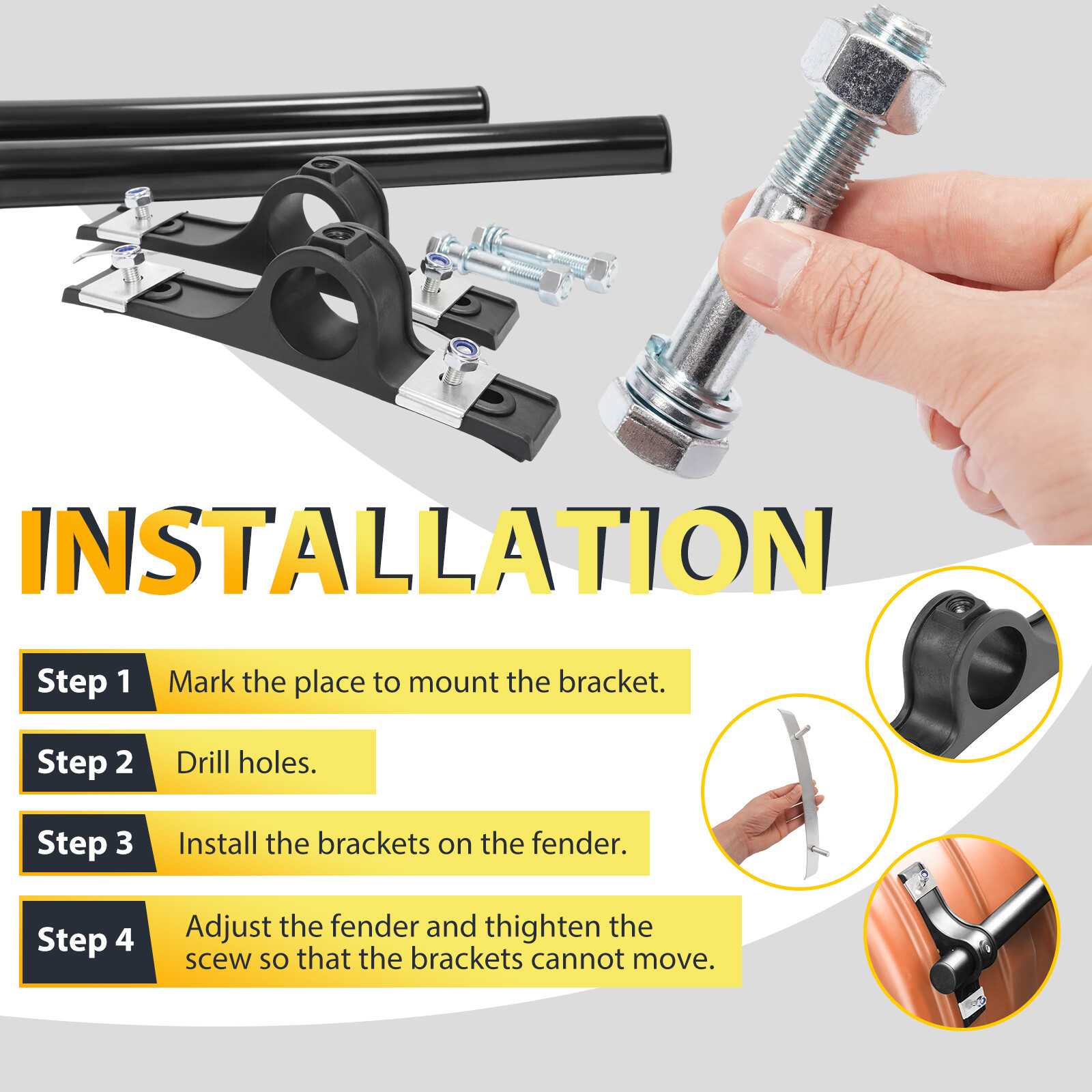 INSTALLATION

Step 1 Mark the place to mount the bracket.

Step 2 Drill holes.

Step 3 Install the brackets on the fender.

Step 4 Adjust the fender and thighten the scew so that the brackets cannot move.