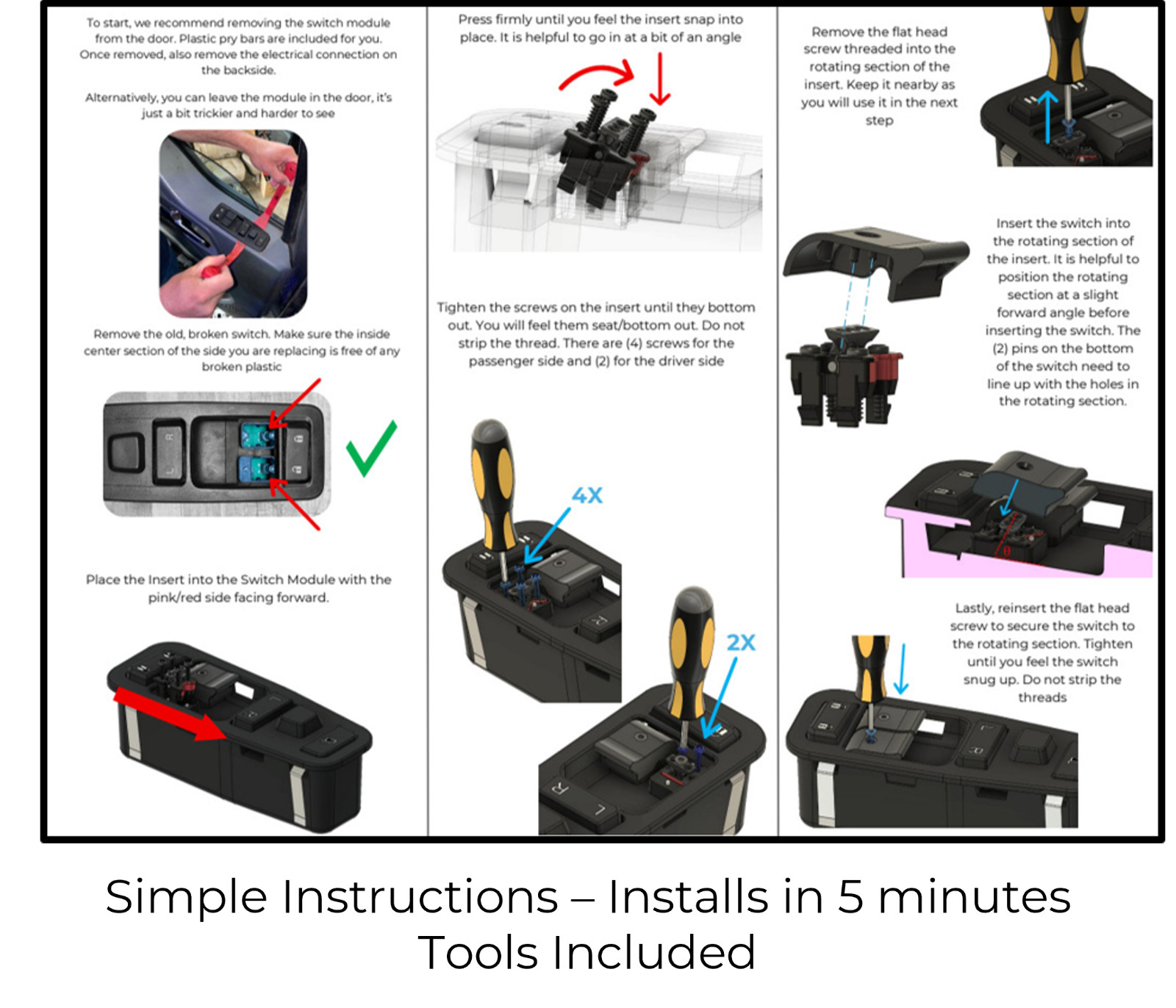 To start, we recommend removing the switch module from the door. Plastic pry bars are included for you. Once removed, also remove the electrical connection on the backside.

Alternatively, you can leave the module in the door, it's just a bit trickier and harder to see

Remove the old, broken switch. Make sure the inside center section of the side you are replacing is free of any broken plastic

Place the Insert into the Switch Module with the pink/red side facing forward.

Press firmly until you feel the insert snap into place. It is helpful to go in at a bit of an angle

Tighten the screws on the insert until they bottom out. You will feel them seat/bottom out. Do not strip the thread. There are (4) screws for the passenger side and (2) for the driver side

4X

2X

Remove the flat head screw threaded into the rotating section of the insert. Keep it nearby as you will use it in the next step

Insert the switch into the rotating section of the insert. It is helpful to position the rotating section at a slight forward angle before inserting the switch. The (2) pins on the bottom of the switch need to line up with the holes in the rotating section.

Lastly, reinsert the flat head screw to secure the switch to the rotating section. Tighten until you feel the switch snug up. Do not strip the threads

Simple Instructions – Installs in 5 minutes
Tools Included