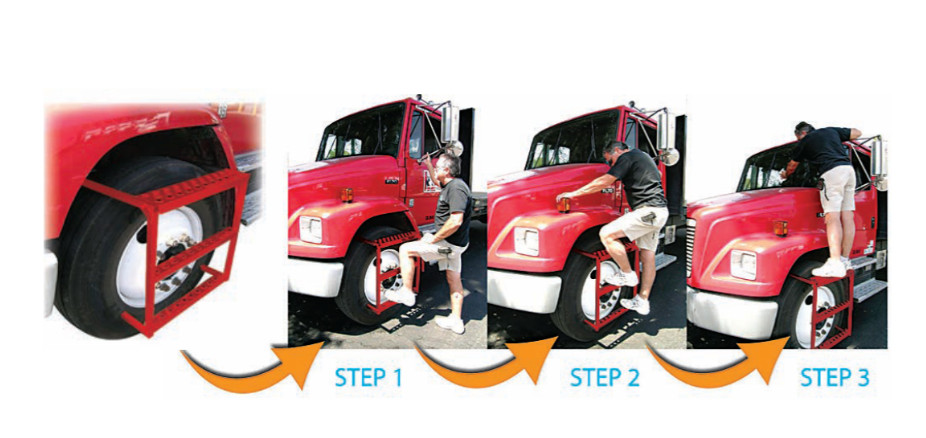 STEP 1

STEP 2

STEP 3